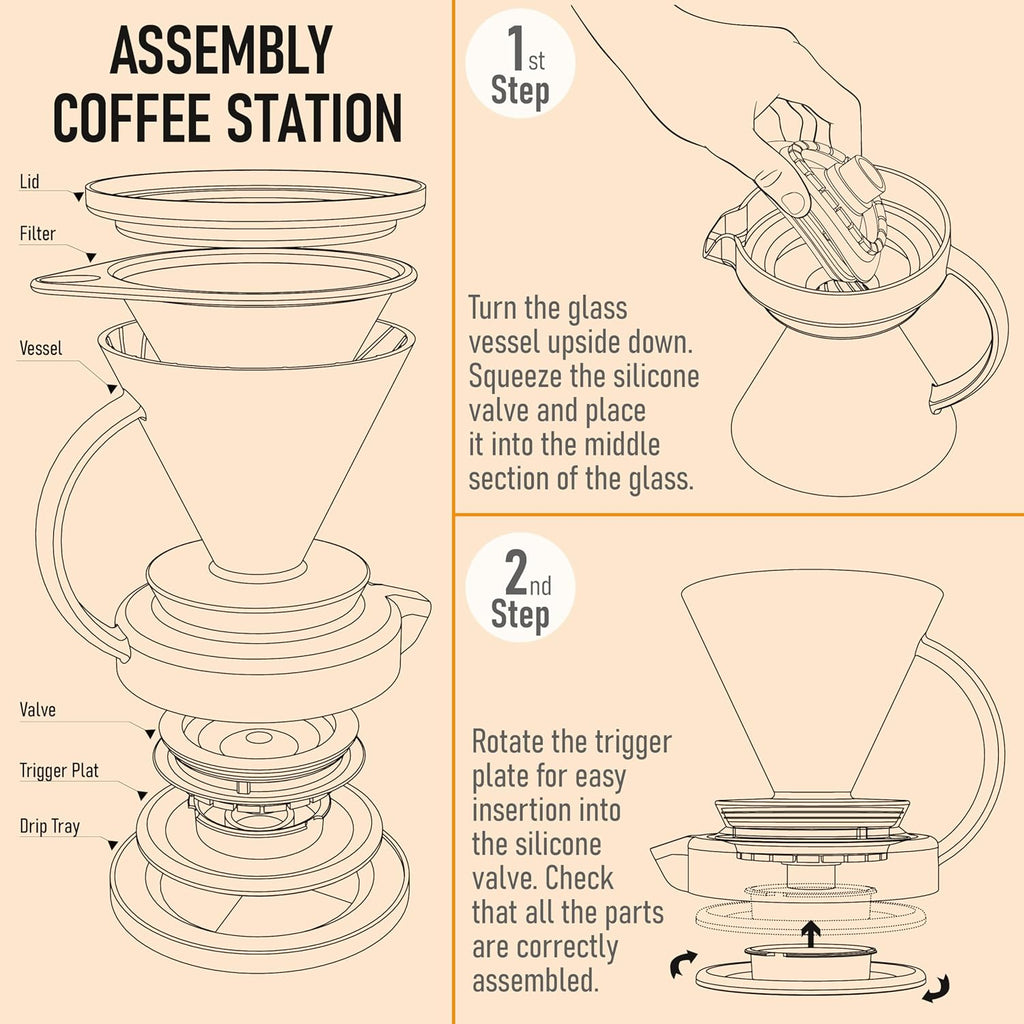 ASSEMBLY COFFEE STATION

Lid

Filter

Vessel

Valve

Trigger Plat

Drip Tray

1st Step

Turn the glass vessel upside down. Squeeze the silicone valve and place it into the middle section of the glass.

2nd Step

Rotate the trigger plate for easy insertion into the silicone valve. Check that all the parts are correctly assembled.