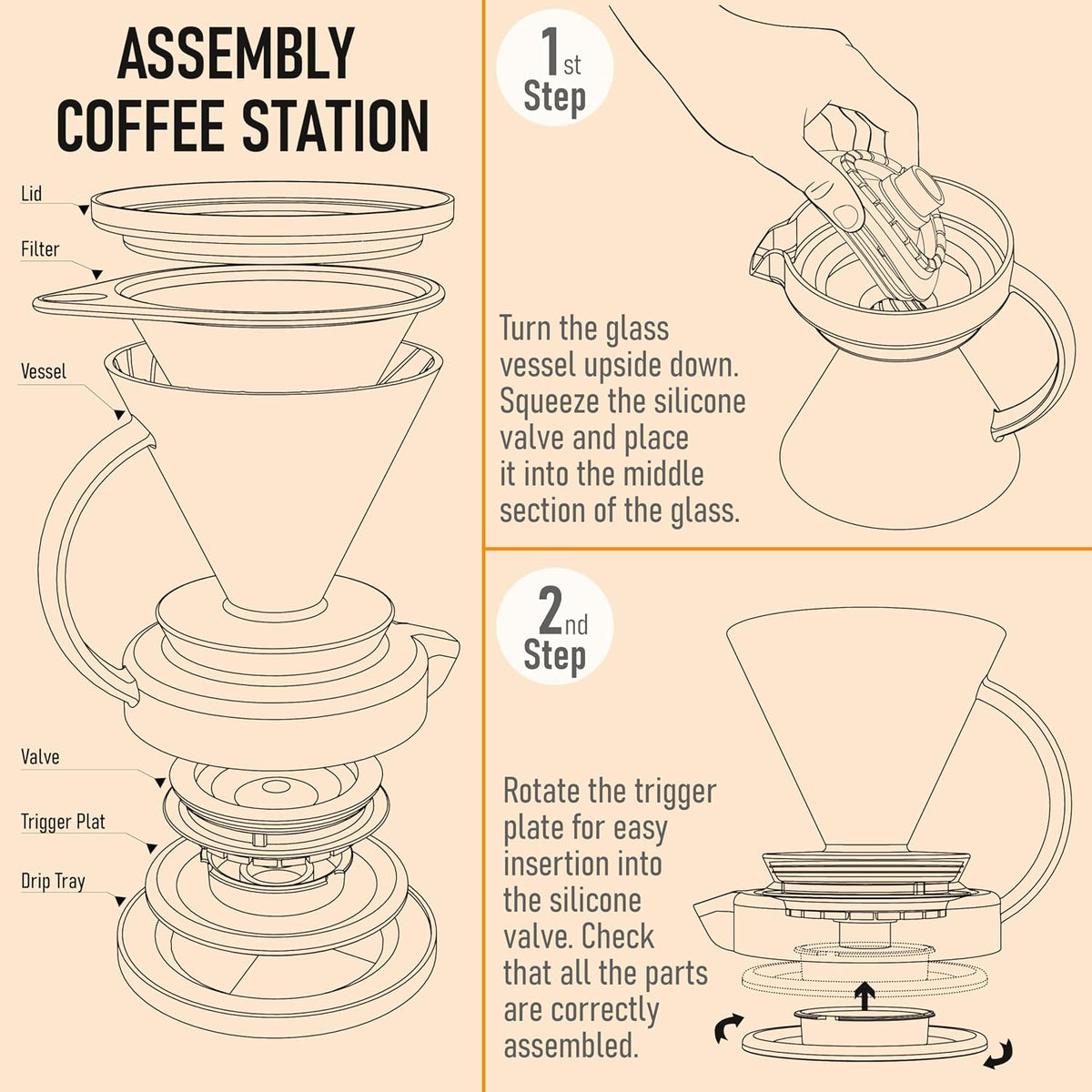 ASSEMBLY COFFEE STATION

Lid

Filter

Vessel

Valve

Trigger Plat

Drip Tray

1st Step

Turn the glass vessel upside down. Squeeze the silicone valve and place it into the middle section of the glass.

2nd Step

Rotate the trigger plate for easy insertion into the silicone valve. Check that all the parts are correctly assembled.